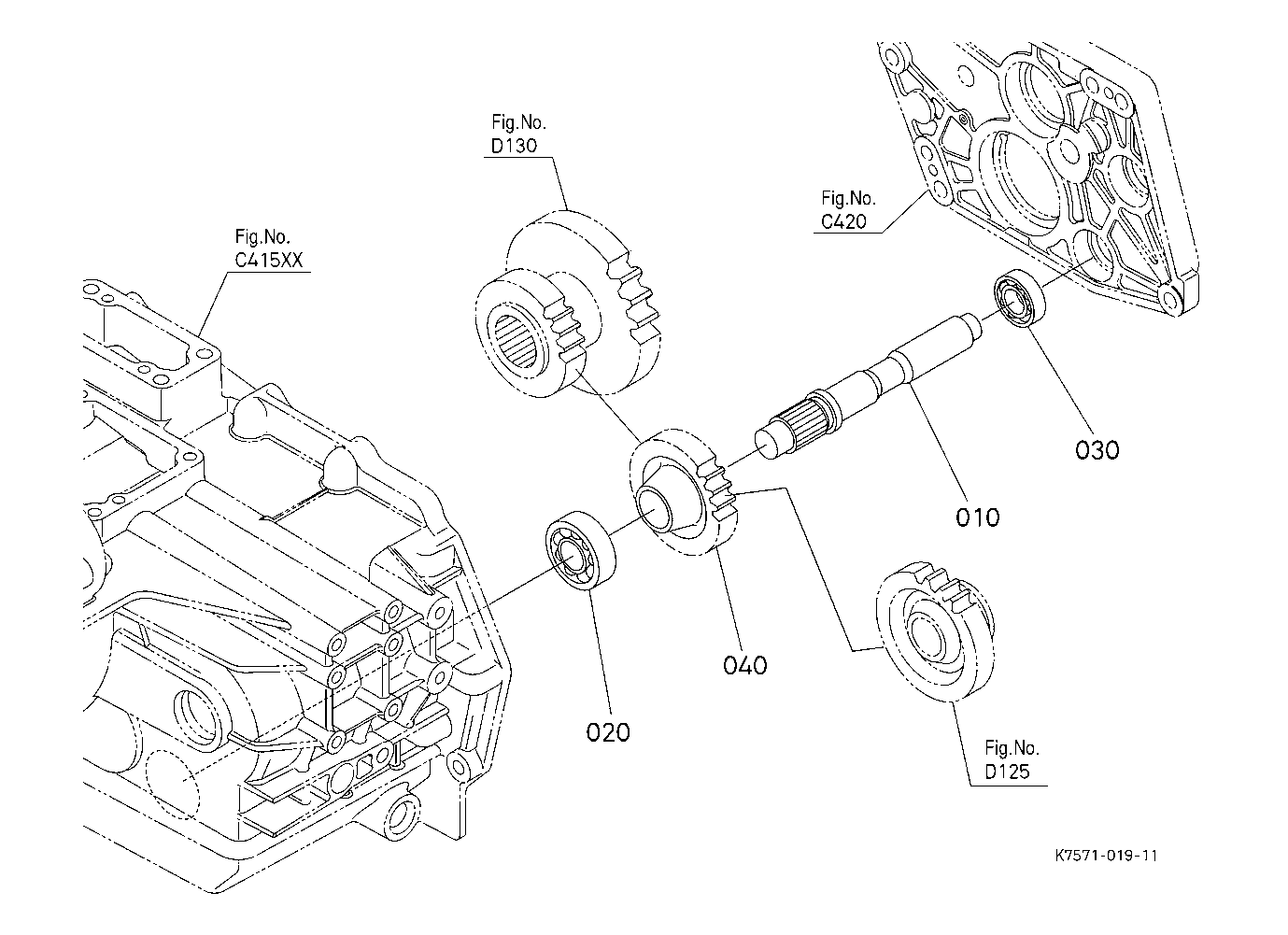 Fig.No.
D130

Fig.No.
C420

Fig.No.
C415XX

030

010

040

020

Fig.No.
D125

K7571-019-11